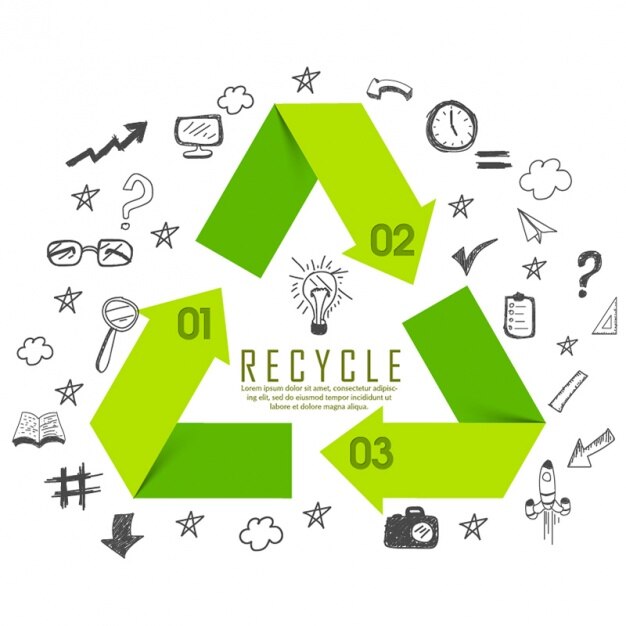 02

01

RECYCLE

Lorem ipsum dolor sit amet, consectetur adipiscing elit, sed do eiusmod tempor incididunt ut labore et dolore magna aliqua.

03